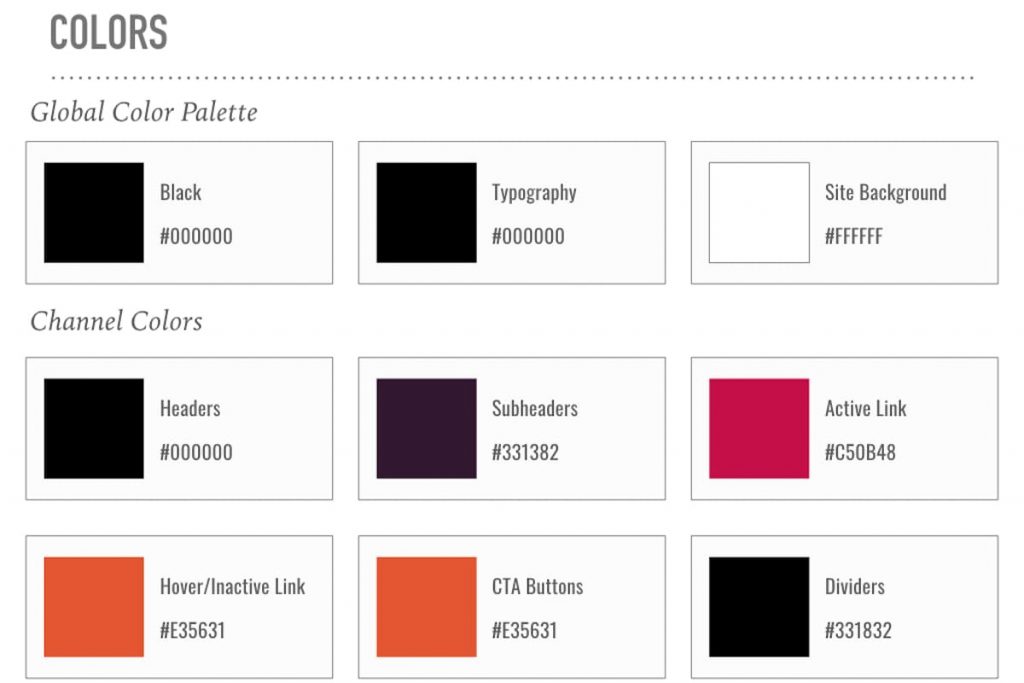 COLORS

Global Color Palette

Black
#000000

Typography
#000000

Site Background
#FFFFFF

Channel Colors

Headers
#000000

Subheaders
#331382

Active Link
#C50B48

Hover/Inactive Link
#E35631

CTA Buttons
#E35631

Dividers
#331832